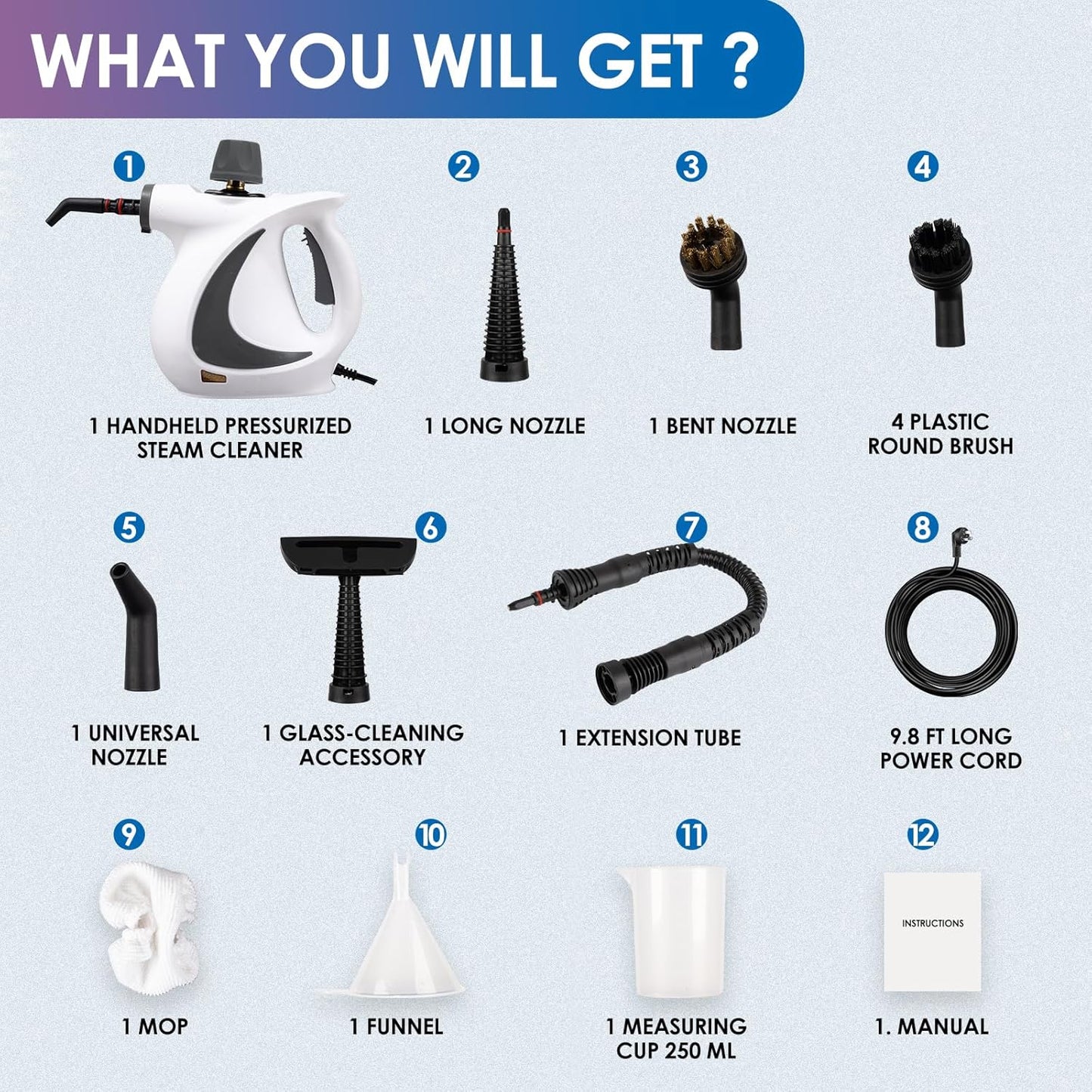 WHAT YOU WILL GET ?

1
1 HANDHELD PRESSURIZED STEAM CLEANER

2
1 LONG NOZZLE

3
1 BENT NOZZLE

4
4 PLASTIC ROUND BRUSH

5
1 UNIVERSAL NOZZLE

6
1 GLASS-CLEANING ACCESSORY

7
1 EXTENSION TUBE

8
9.8 FT LONG POWER CORD

9
1 MOP

10
1 FUNNEL

11
1 MEASURING CUP 250 ML

12
INSTRUCTIONS
1. MANUAL